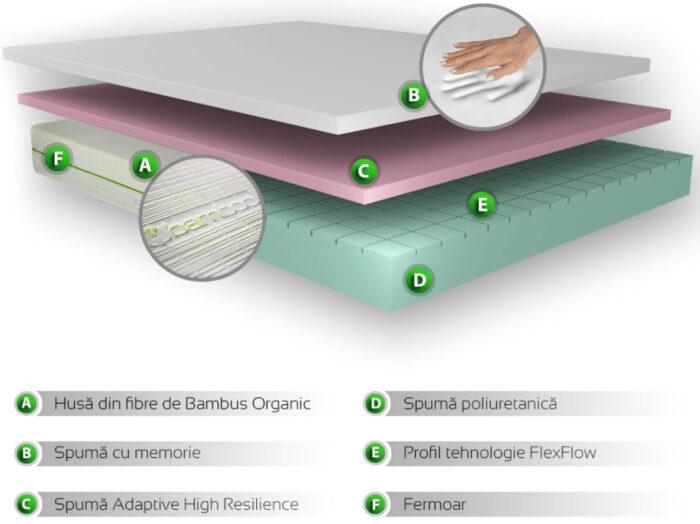 B
F
A
C
E
bamboo
D

A Husă din fibre de Bambus Organic

B Spumă cu memorie

C Spumă Adaptive High Resilience

D Spumă poliuretanică

E Profil tehnologie FlexFlow

F Fermoar