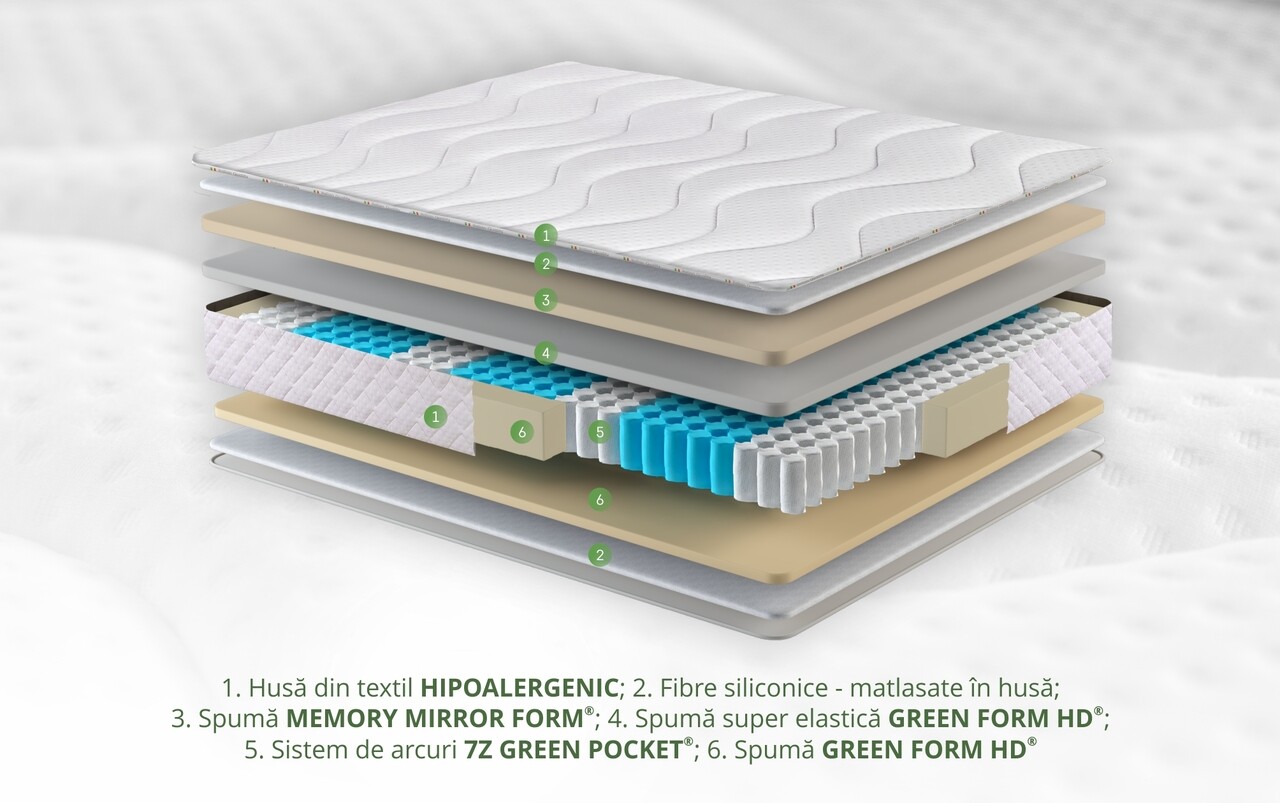 1
2
3
4
1
6
5
6
2

1. Husă din textil HIPOALERGENIC; 2. Fibre siliconice - matlasate în husă;
3. Spumă MEMORY MIRROR FORM®; 4. Spumă super elastică GREEN FORM HD®;
5. Sistem de arcuri 7Z GREEN POCKET®; 6. Spumă GREEN FORM HD®